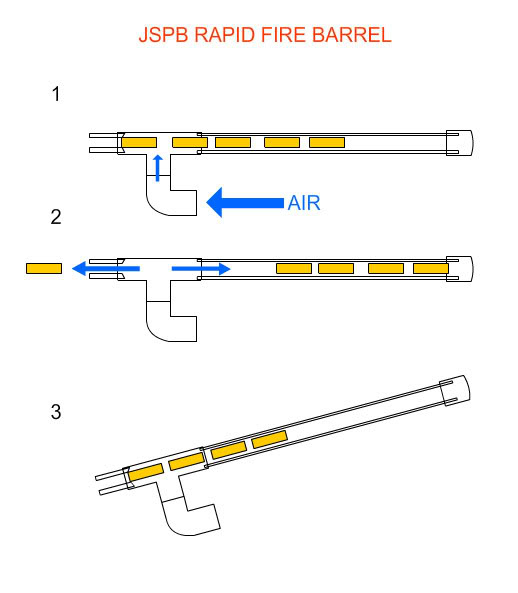 JSPB RAPID FIRE BARREL

1

AIR

2

3