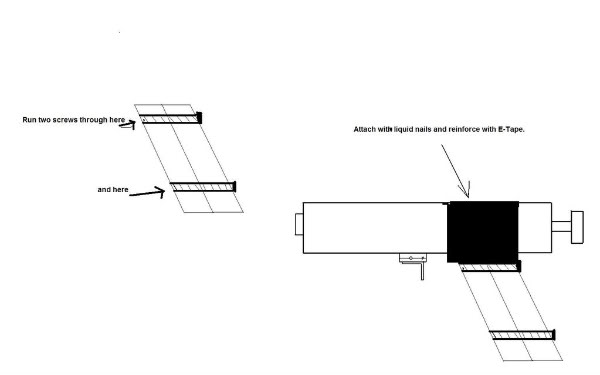 Run two screws through here

and here

Attach with liquid nails and reinforce with E-Tape.