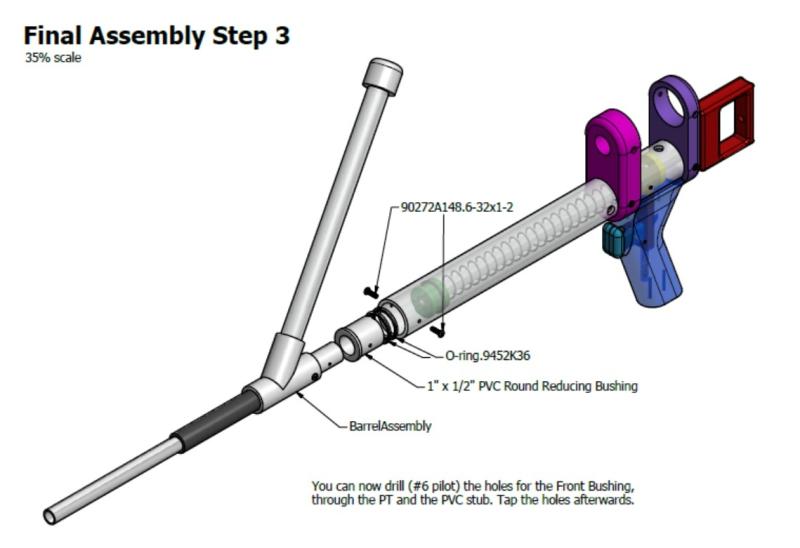 Final Assembly Step 3
35% scale

90272A148.6-32x1-2

O-ring.9452K36

1" x 1/2" PVC Round Reducing Bushing

BarrelAssembly

You can now drill (#6 pilot) the holes for the Front Bushing, through the PT and the PVC stub. Tap the holes afterwards.