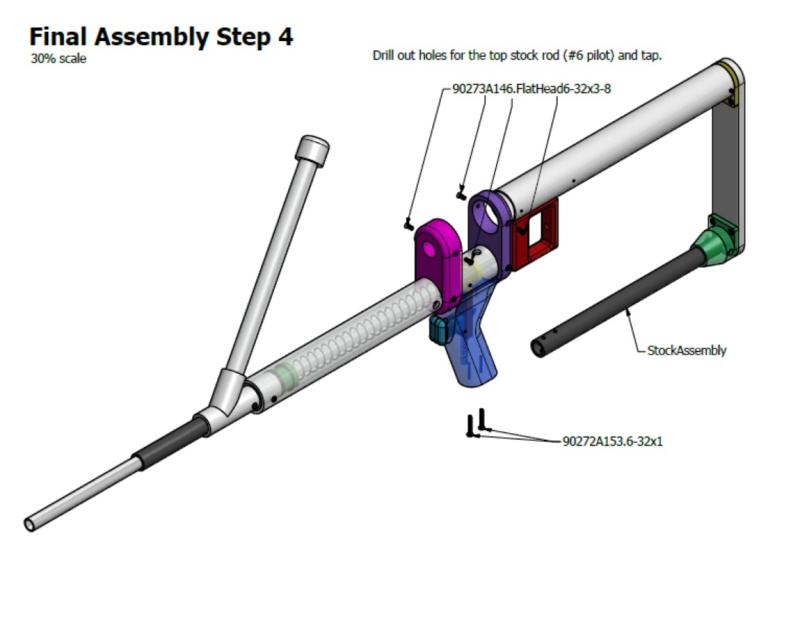 Final Assembly Step 4
30% scale

Drill out holes for the top stock rod (#6 pilot) and tap.

90273A146.FlatHead6-32x3-8

StockAssembly

90272A153.6-32x1