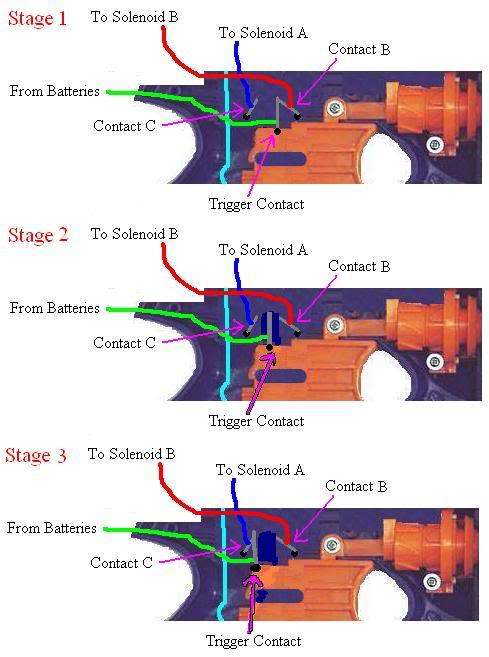 Stage 1
To Solenoid B
To Solenoid A
Contact B
From Batteries
Contact C
Trigger Contact

Stage 2
To Solenoid B
To Solenoid A
Contact B
From Batteries
Contact C
Trigger Contact

Stage 3
To Solenoid B
To Solenoid A
Contact B
From Batteries
Contact C
Trigger Contact